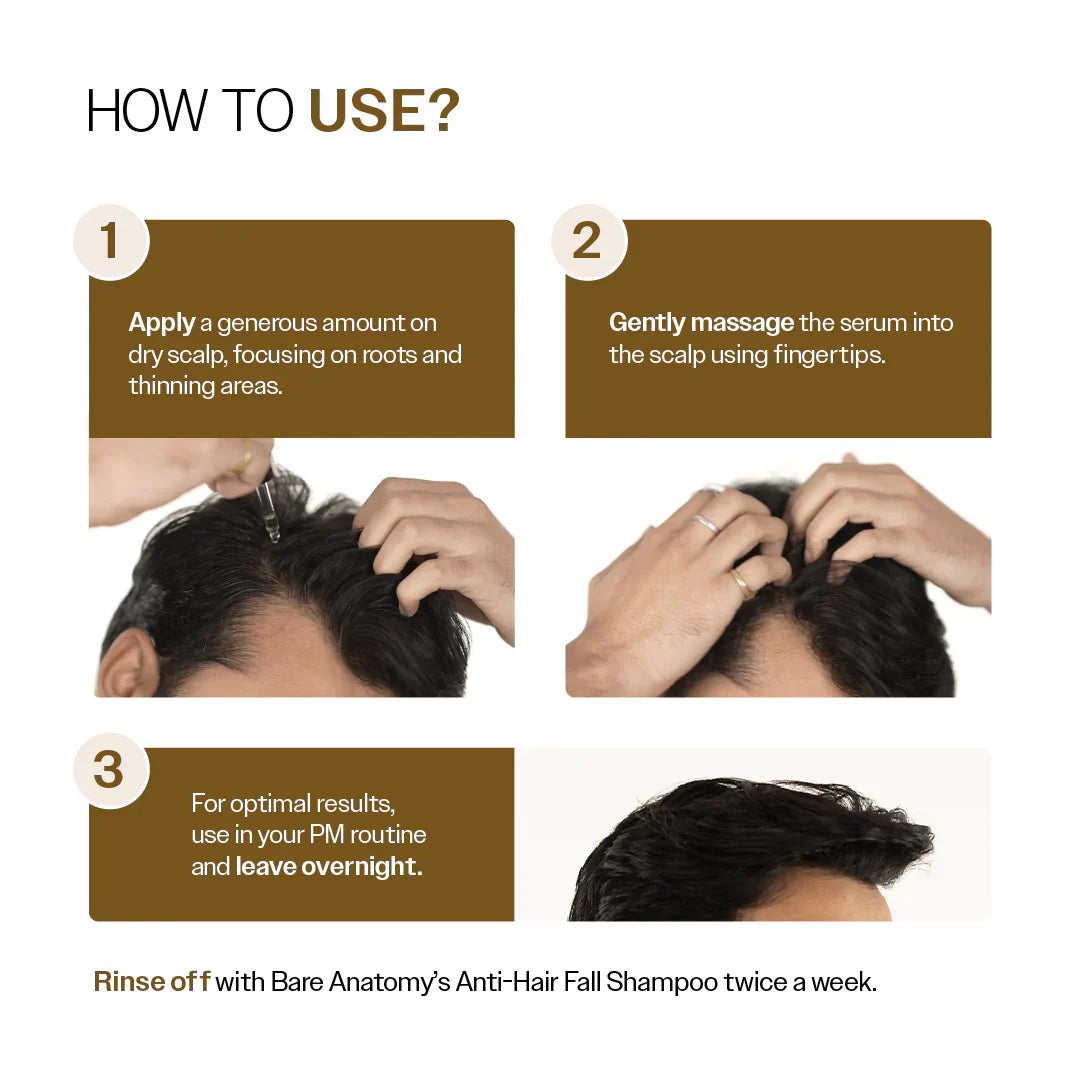 HOW TO USE?

1

Apply a generous amount on dry scalp, focusing on roots and thinning areas.

2

Gently massage the serum into the scalp using fingertips.

3

For optimal results, use in your PM routine and leave overnight.

Rinse off with Bare Anatomy's Anti-Hair Fall Shampoo twice a week.